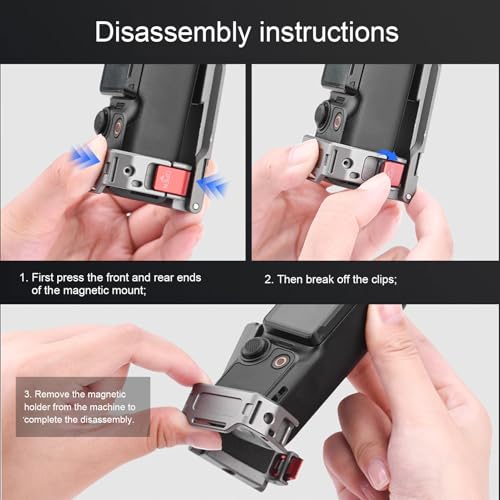 Disassembly instructions

1. First press the front and rear ends of the magnetic mount;

2. Then break off the clips;

3. Remove the magnetic holder from the machine to complete the disassembly.