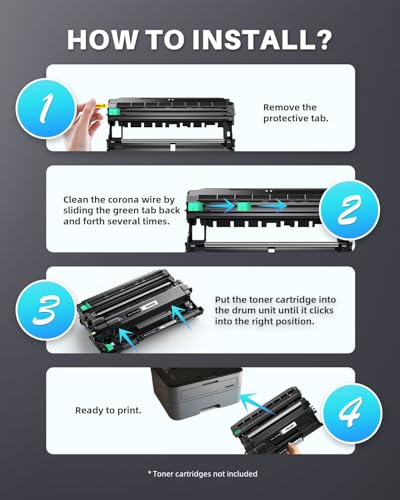 HOW TO INSTALL?

1

Remove the protective tab.

Clean the corona wire by sliding the green tab back and forth several times.

2

3

Put the toner cartridge into the drum unit until it clicks into the right position.

Ready to print.

4

* Toner cartridges not included