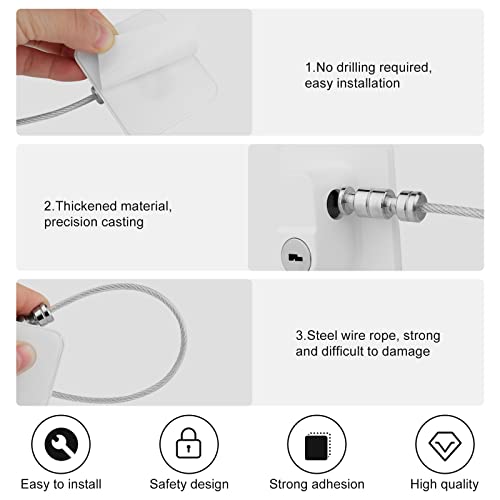 1.No drilling required, easy installation

2.Thickened material, precision casting

3.Steel wire rope, strong and difficult to damage

Easy to install

Safety design

Strong adhesion

High quality