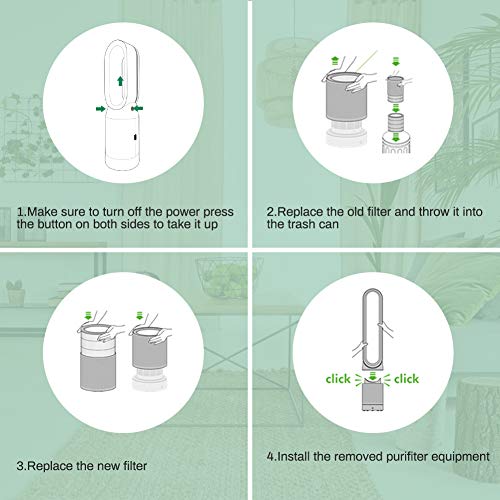 1.Make sure to turn off the power press the button on both sides to take it up

2.Replace the old filter and throw it into the trash can

3.Replace the new filter

click click

4.Install the removed purifiter equipment