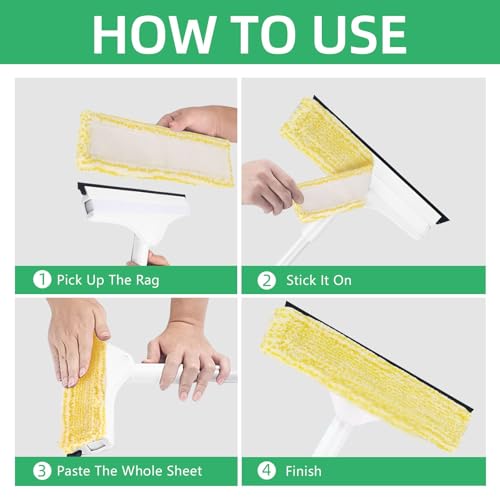 HOW TO USE

1 Pick Up The Rag

2 Stick It On

3 Paste The Whole Sheet

4 Finish