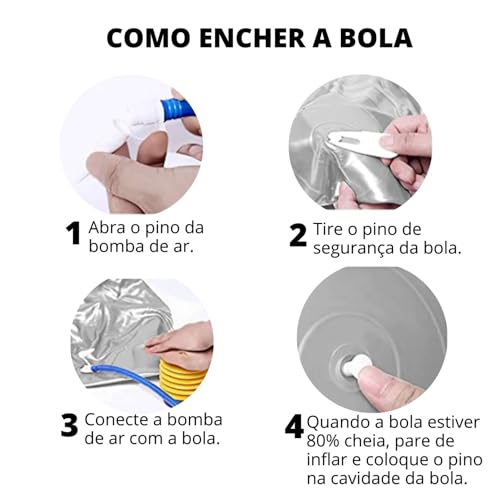 COMO ENCHER A BOLA

1 Abra o pino da bomba de ar.

2 Tire o pino de segurança da bola.

3 Conecte a bomba de ar com a bola.

4 Quando a bola estiver 80% cheia, pare de inflar e coloque o pino na cavidade da bola.