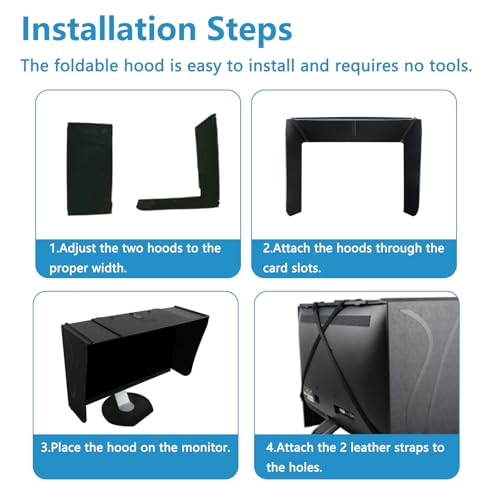 Installation Steps

The foldable hood is easy to install and requires no tools.

1.Adjust the two hoods to the proper width.

2.Attach the hoods through the card slots.

3.Place the hood on the monitor.

4.Attach the 2 leather straps to the holes.