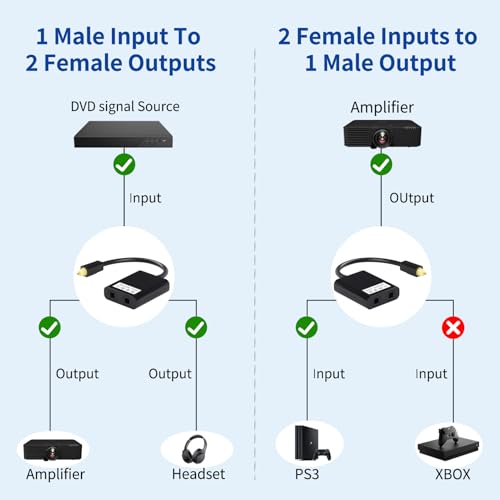 1 Male Input To
2 Female Outputs

DVD signal Source

Input

Output

Output

Amplifier

Headset

2 Female Inputs to
1 Male Output

Amplifier

OUtput

Input

Input

PS3

XBOX