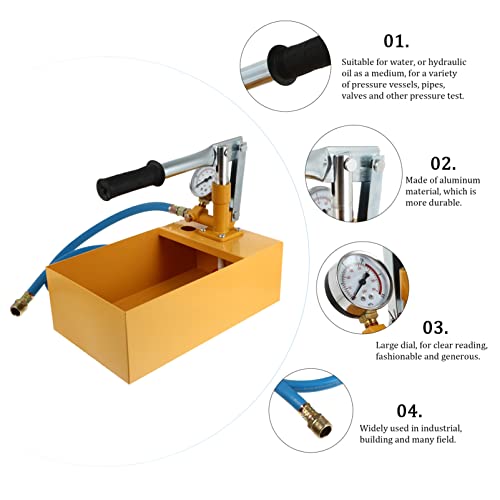 01.

Suitable for water, or hydraulic oil as a medium, for a variety of pressure vessels, pipes, valves and other pressure test.

02.

Made of aluminum material, which is more durable.

03.

Large dial, for clear reading, fashionable and generous.

04.

Widely used in industrial, building and many field.