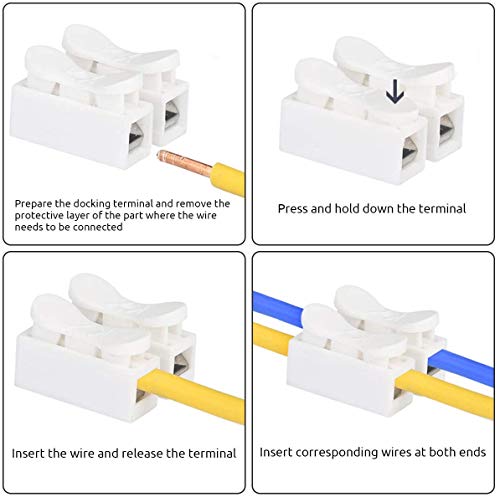 Prepare the docking terminal and remove the protective layer of the part where the wire needs to be connected

Press and hold down the terminal

Insert the wire and release the terminal

Insert corresponding wires at both ends