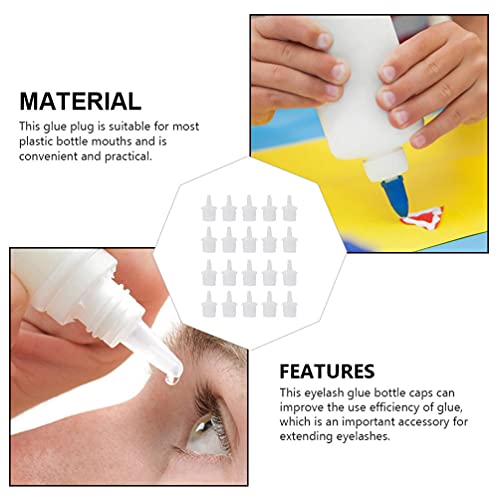 MATERIAL

This glue plug is suitable for most plastic bottle mouths and is convenient and practical.

FEATURES

This eyelash glue bottle caps can improve the use efficiency of glue, which is an important accessory for extending eyelashes.