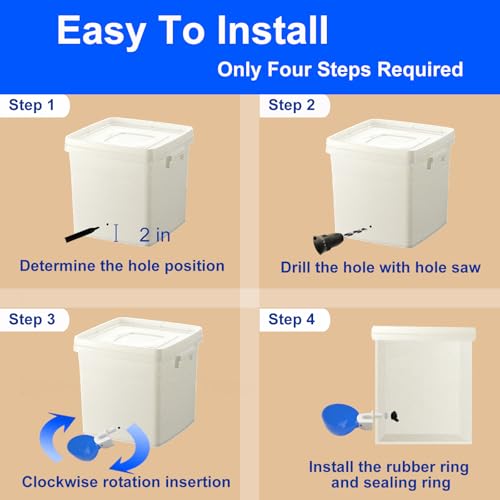 Easy To Install

Only Four Steps Required

Step 1

2 in

Determine the hole position

Step 2

Drill the hole with hole saw

Step 3

Clockwise rotation insertion

Step 4

Install the rubber ring and sealing ring