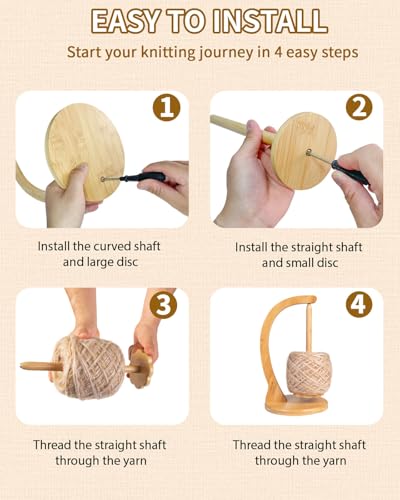 EASY TO INSTALL

Start your knitting journey in 4 easy steps

1

Install the curved shaft and large disc

2

Install the straight shaft and small disc

3

Thread the straight shaft through the yarn

4

Thread the straight shaft through the yarn