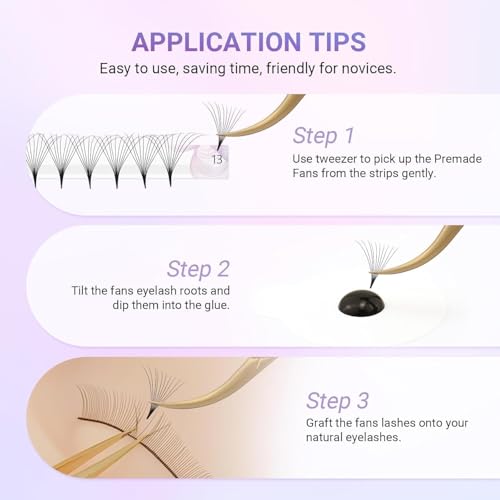 APPLICATION TIPS
Easy to use, saving time, friendly for novices.

13

Step 1
Use tweezer to pick up the Premade Fans from the strips gently.

Step 2
Tilt the fans eyelash roots and dip them into the glue.

Step 3
Graft the fans lashes onto your natural eyelashes.