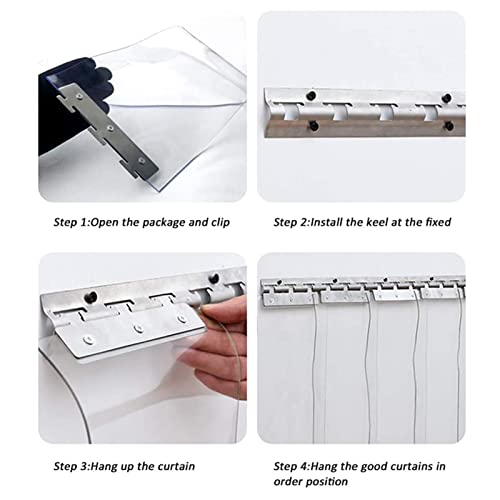 Step 1:Open the package and clip

Step 2:Install the keel at the fixed

Step 3:Hang up the curtain

Step 4:Hang the good curtains in order position