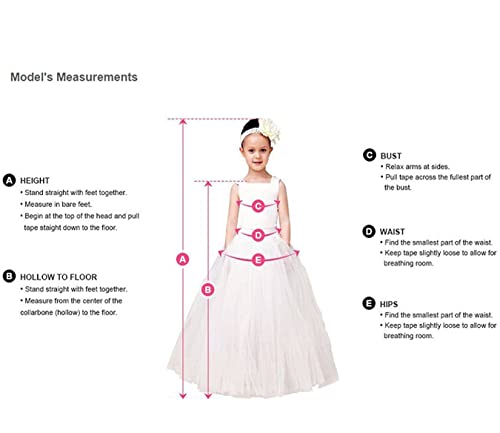 Model's Measurements

A HEIGHT
• Stand straight with feet together.
• Measure in bare feet.
• Begin at the top of the head and pull tape staight down to the floor.

B HOLLOW TO FLOOR
• Stand straight with feet together.
• Measure from the center of the collarbone (hollow) to the floor.

C
D
E
A
B

C BUST
• Relax arms at sides.
• Pull tape across the fullest part of the bust.

D WAIST
• Find the smallest part of the waist.
• Keep tape slightly loose to allow for breathing room.

E HIPS
• Find the smallest part of the waist.
• Keep tape slightly loose to allow for breathing room.