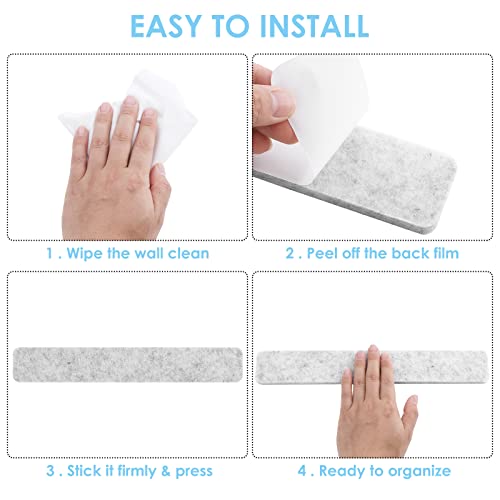 EASY TO INSTALL

1 . Wipe the wall clean

2 . Peel off the back film

3 . Stick it firmly & press

4 . Ready to organize