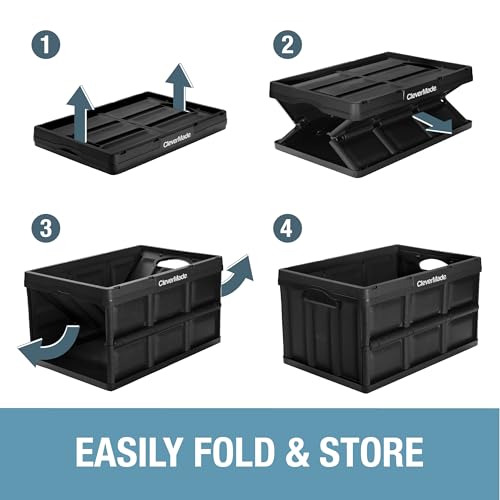 1

CleverMade

2

CleverMade

3

CleverMade

4

CleverMade

EASILY FOLD & STORE