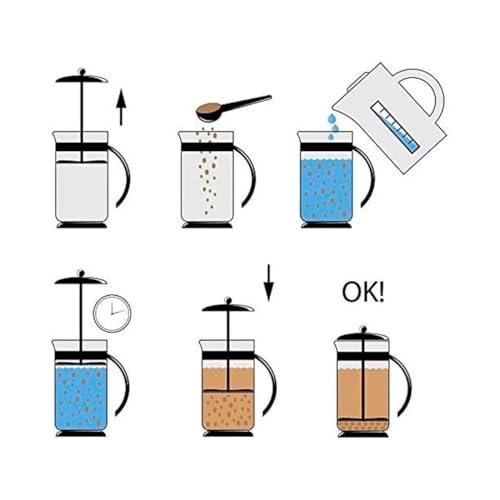 OK!