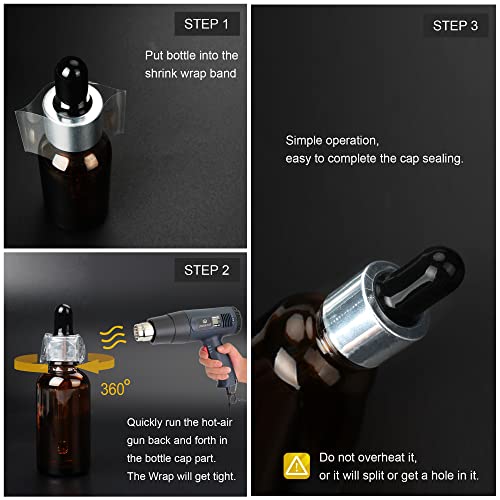 STEP 1

Put bottle into the shrink wrap band

STEP 2

360°

Quickly run the hot-air gun back and forth in the bottle cap part. The Wrap will get tight.

STEP 3

Simple operation,
easy to complete the cap sealing.

Do not overheat it,
or it will split or get a hole in it.