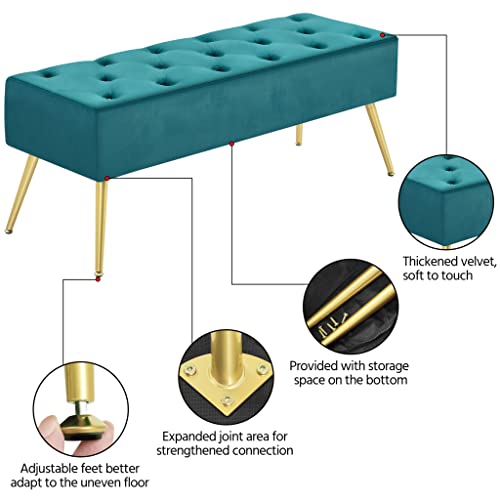 Thickened velvet, soft to touch

Provided with storage space on the bottom

Expanded joint area for strengthened connection

Adjustable feet better adapt to the uneven floor