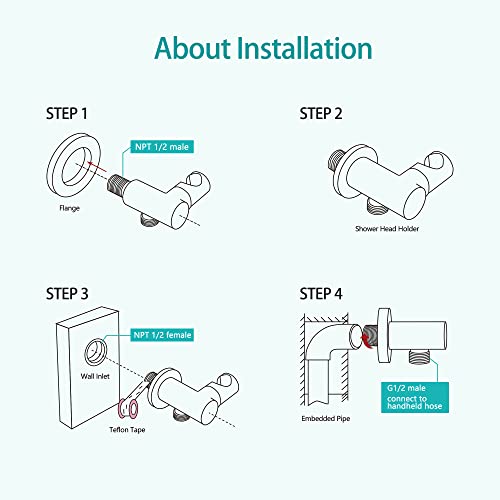 About Installation

STEP 1

NPT 1/2 male

Flange

STEP 2

Shower Head Holder

STEP 3

NPT 1/2 female

Wall Inlet

Teflon Tape

STEP 4

G1/2 male connect to handheld hose

Embedded Pipe