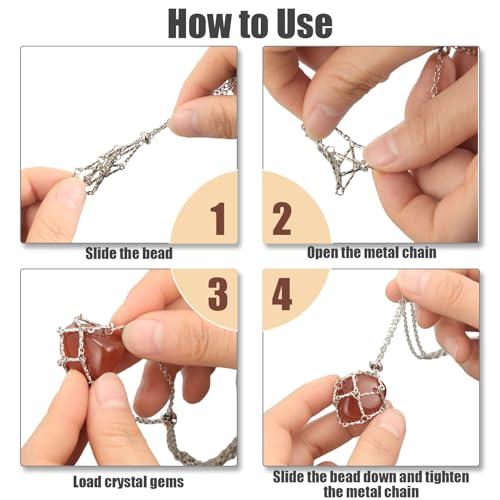 How to Use

1

Slide the bead

2

Open the metal chain

3

Load crystal gems

4

Slide the bead down and tighten the metal chain