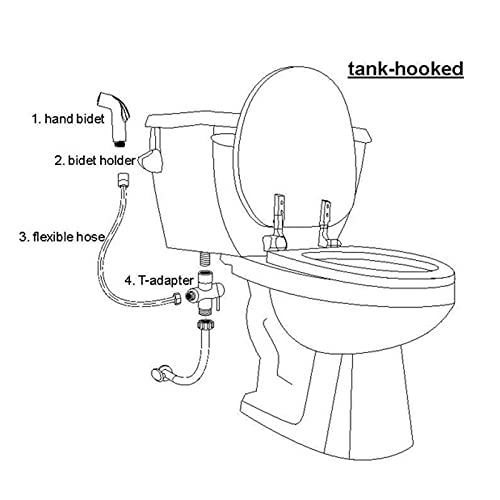 tank-hooked

1. hand bidet

2. bidet holder

3. flexible hose

4. T-adapter