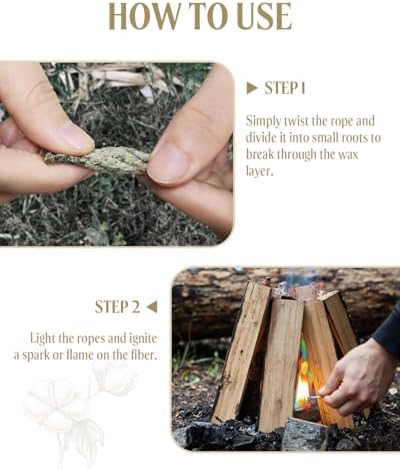 HOW TO USE

▶ STEP 1

Simply twist the rope and divide it into small roots to break through the wax layer.

STEP 2 ◀

Light the ropes and ignite a spark or flame on the fiber.