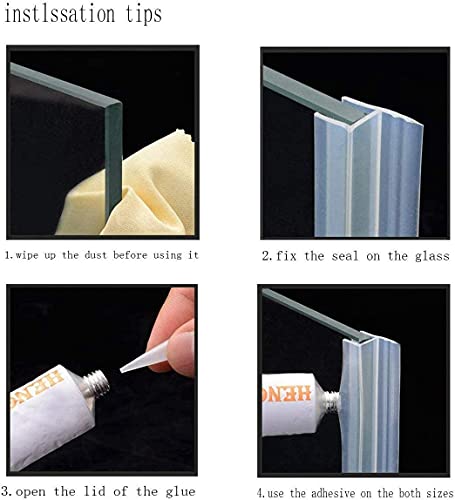 instlssation tips

1.wipe up the dust before using it

2.fix the seal on the glass

HENG

3.open the lid of the glue

HENG

4.use the adhesive on the both sizes