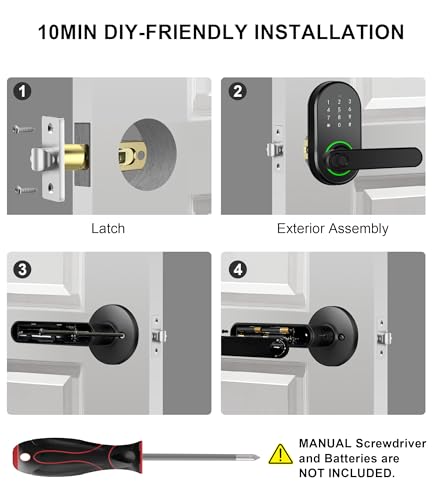 10MIN DIY-FRIENDLY INSTALLATION

1

Latch

2

1 2 3
4 5 6
7 8 9
0 #

Exterior Assembly

3

4

MANUAL Screwdriver and Batteries are NOT INCLUDED.