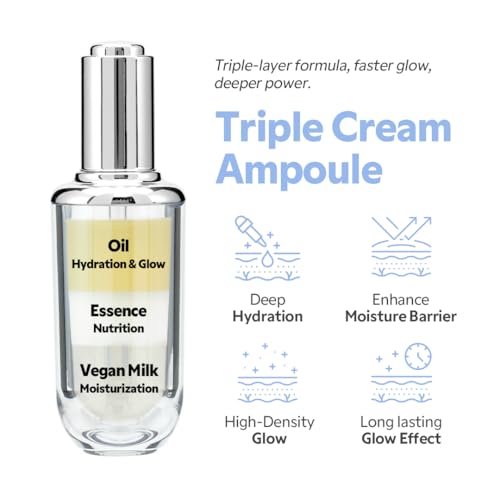 Oil
Hydration & Glow

Essence
Nutrition

Vegan Milk
Moisturization

Triple-layer formula, faster glow, deeper power.

Triple Cream Ampoule

Deep
Hydration

Enhance
Moisture Barrier

High-Density
Glow

Long lasting
Glow Effect