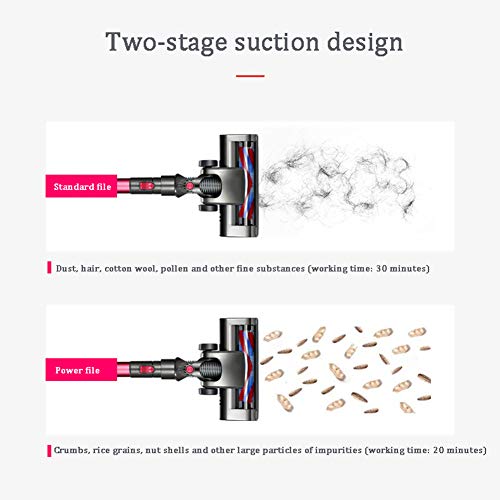 Two-stage suction design

Standard file

Dust, hair, cotton wool, pollen and other fine substances (working time: 30 minutes)

Power file

Crumbs, rice grains, nut shells and other large particles of impurities (working time: 20 minutes)