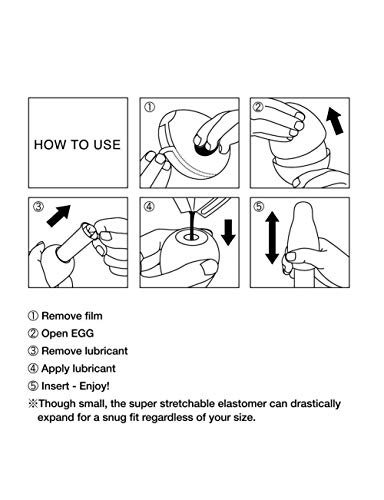 HOW TO USE

①

②

③

④

⑤

① Remove film
② Open EGG
③ Remove lubricant
④ Apply lubricant
⑤ Insert - Enjoy!
※Though small, the super stretchable elastomer can drastically expand for a snug fit regardless of your size.