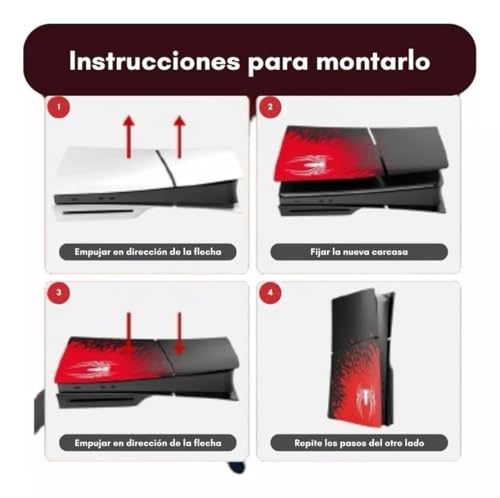 Instrucciones para montarlo

1

Empujar en dirección de la flecha

2

Fijar la nueva carcasa

3

Empujar en dirección de la flecha

4

Repite los pasos del otro lado