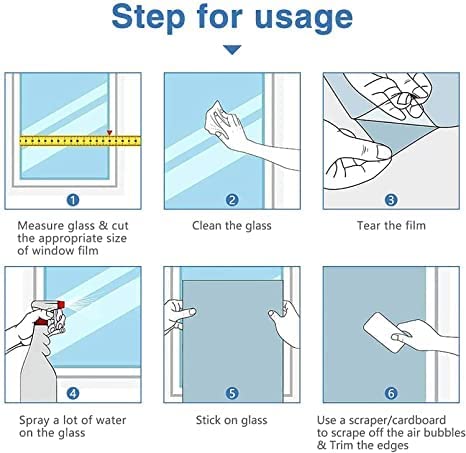 Step for usage

1
Measure glass & cut the appropriate size of window film

2
Clean the glass

3
Tear the film

4
Spray a lot of water on the glass

5
Stick on glass

6
Use a scraper/cardboard to scrape off the air bubbles & Trim the edges