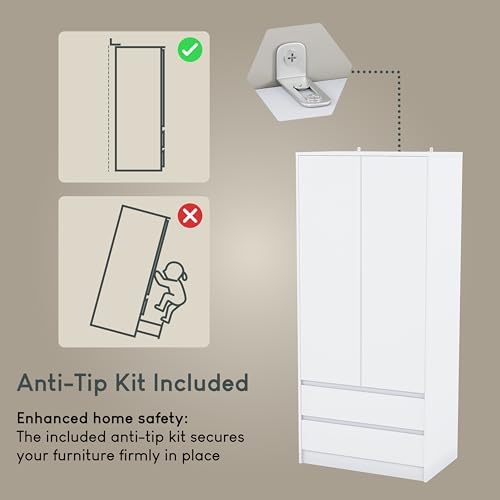 Anti-Tip Kit Included

Enhanced home safety:
The included anti-tip kit secures your furniture firmly in place