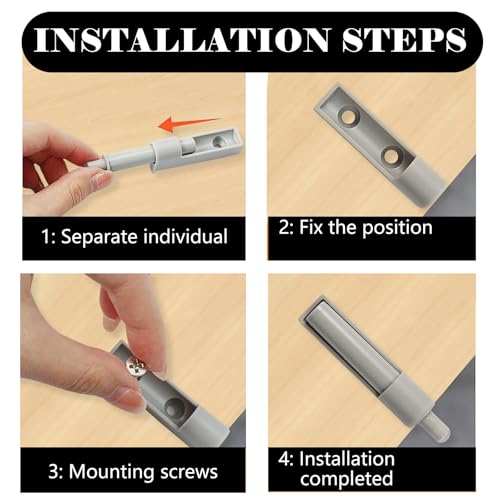 INSTALLATION STEPS

1: Separate individual

2: Fix the position

3: Mounting screws

4: Installation completed