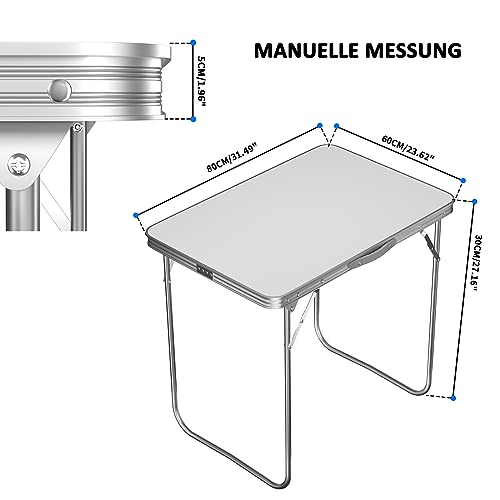 MANUELLE MESSUNG

5CM/1.96"

80CM/31.49"

60CM/23.62"

30CM/27.16"