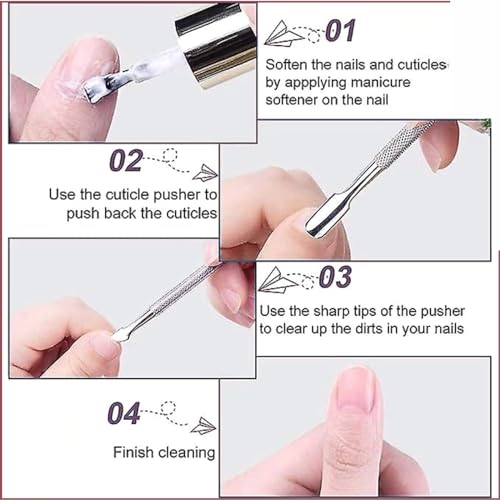 01

Soften the nails and cuticles by appplying manicure softener on the nail

02

Use the cuticle pusher to push back the cuticles

03

Use the sharp tips of the pusher to clear up the dirts in your nails

04

Finish cleaning