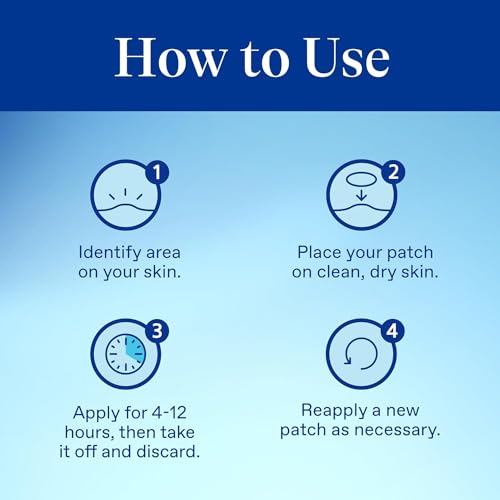 How to Use

1

Identify area on your skin.

2

Place your patch on clean, dry skin.

3

Apply for 4-12 hours, then take it off and discard.

4

Reapply a new patch as necessary.