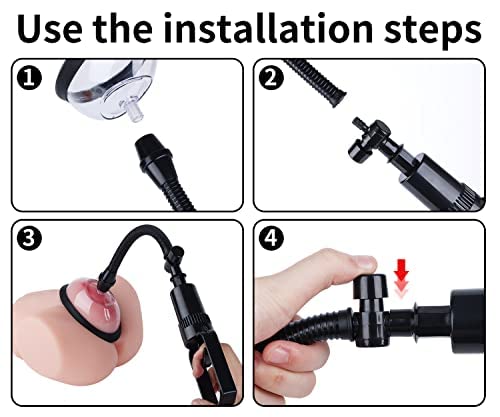 Use the installation steps

1

2

3

4