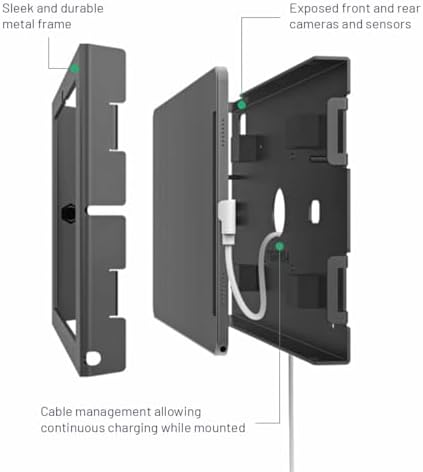 Sleek and durable metal frame

Exposed front and rear cameras and sensors

Cable management allowing continuous charging while mounted