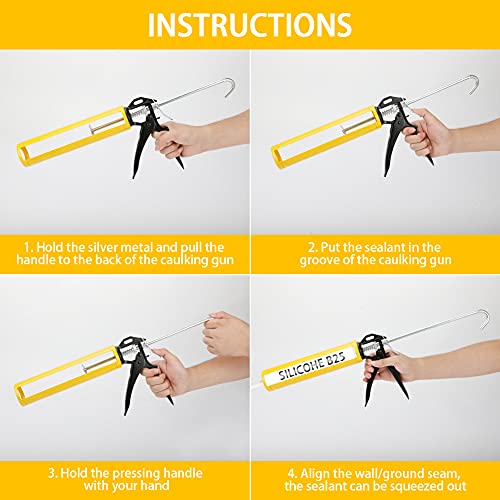 INSTRUCTIONS

1. Hold the silver metal and pull the handle to the back of the caulking gun

2. Put the sealant in the groove of the caulking gun

3. Hold the pressing handle with your hand

SILICONE B25

4. Align the wall/ground seam, the sealant can be squeezed out