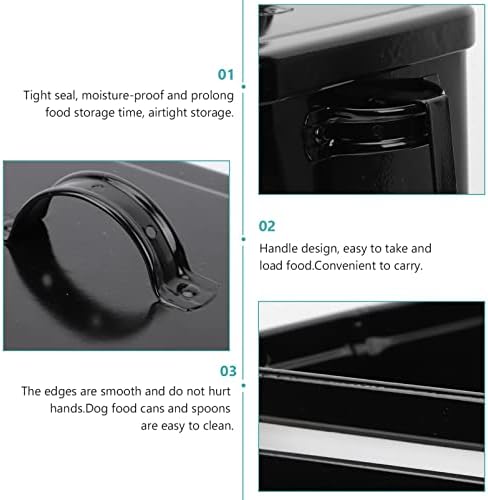 01

Tight seal, moisture-proof and prolong food storage time, airtight storage.

02

Handle design, easy to take and load food.Convenient to carry.

03

The edges are smooth and do not hurt hands.Dog food cans and spoons are easy to clean.