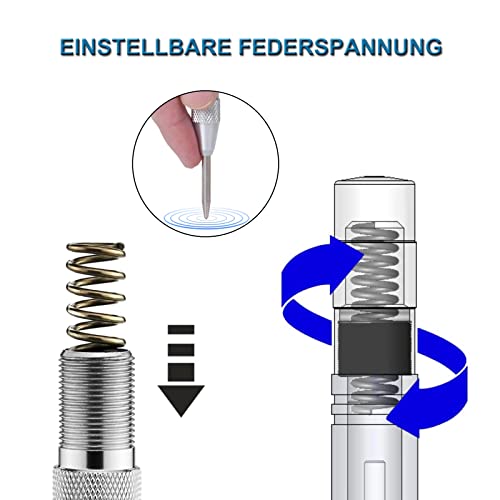 EINSTELLBARE FEDERSPANNUNG