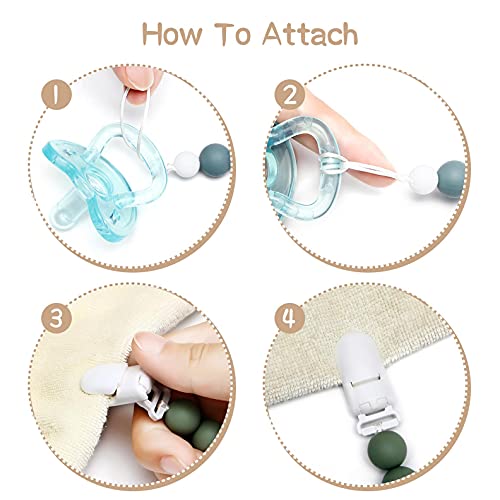 How To Attach

1

2

3

4