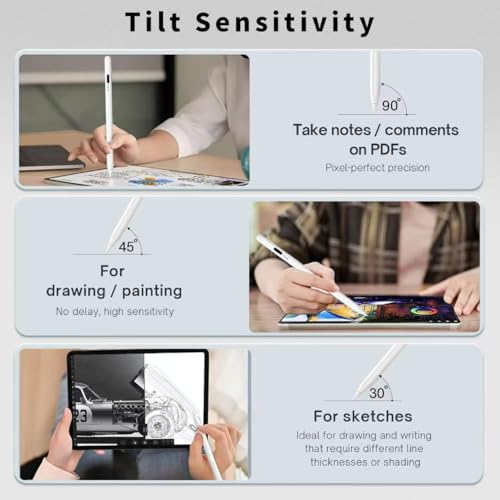 Tilt Sensitivity

90°

Take notes / comments on PDFs

Pixel-perfect precision

45°

For drawing / painting

No delay, high sensitivity

23

30°

For sketches

Ideal for drawing and writing that require different line thicknesses or shading