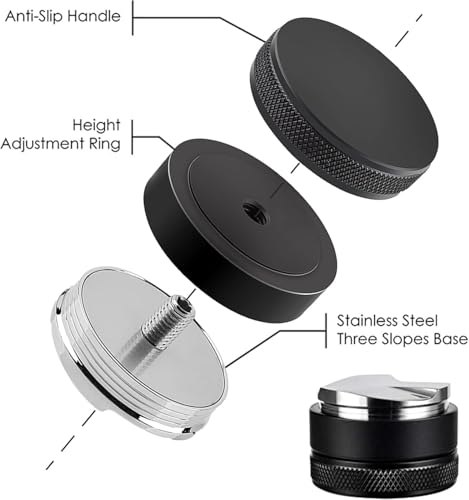 Anti-Slip Handle

Height
Adjustment Ring

Stainless Steel
Three Slopes Base