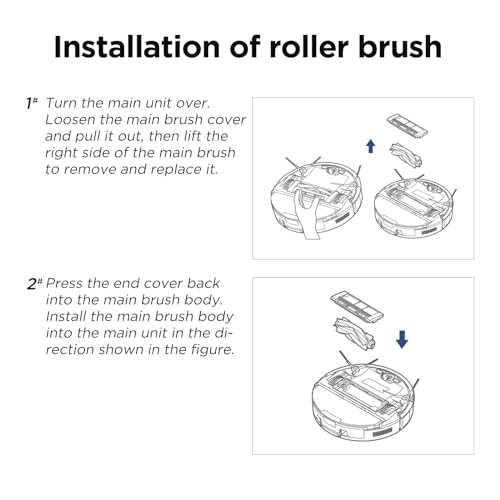 Installation of roller brush

1# Turn the main unit over. Loosen the main brush cover and pull it out, then lift the right side of the main brush to remove and replace it.

2# Press the end cover back into the main brush body. Install the main brush body into the main unit in the direction shown in the figure.