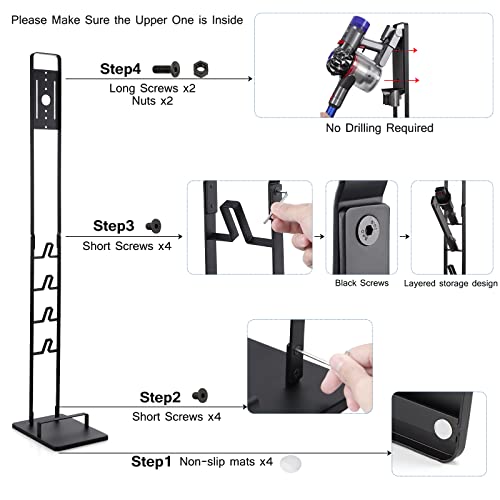 Please Make Sure the Upper One is Inside

Step4
Long Screws x2
Nuts x2

No Drilling Required

Step3
Short Screws x4

Black Screws

Layered storage design

Step2
Short Screws x4

Step1 Non-slip mats x4