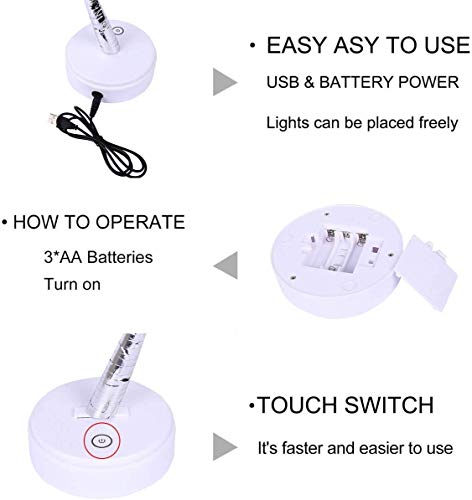 · EASY ASY TO USE

USB & BATTERY POWER

Lights can be placed freely

· HOW TO OPERATE

3*AA Batteries

Turn on

·TOUCH SWITCH

It's faster and easier to use