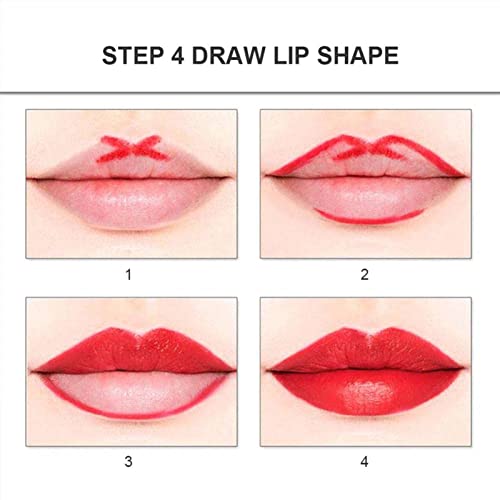 STEP 4 DRAW LIP SHAPE

1

2

3

4