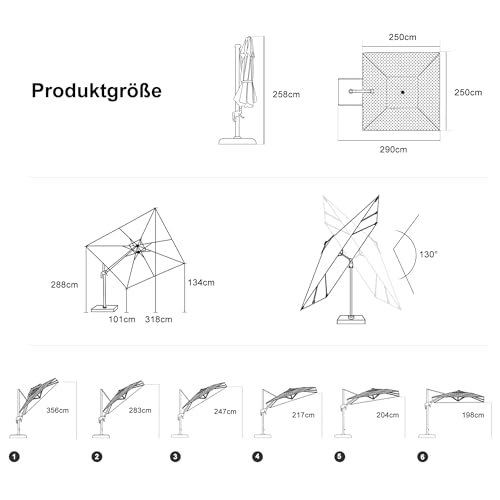 Produktgröße

258cm

250cm

250cm

290cm

288cm

134cm

101cm

318cm

130°

356cm

283cm

247cm

217cm

204cm

198cm

1

2

3

4

5

6